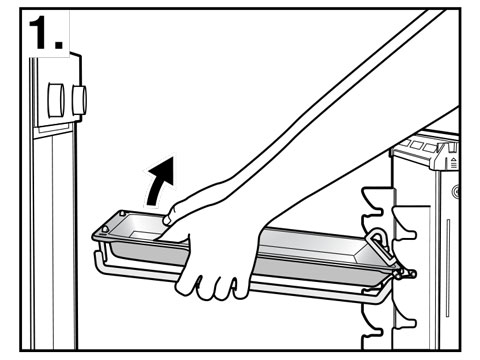 1.