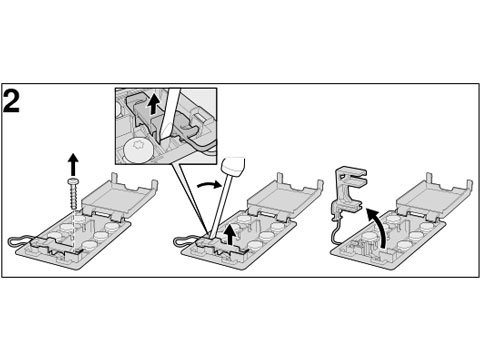 2